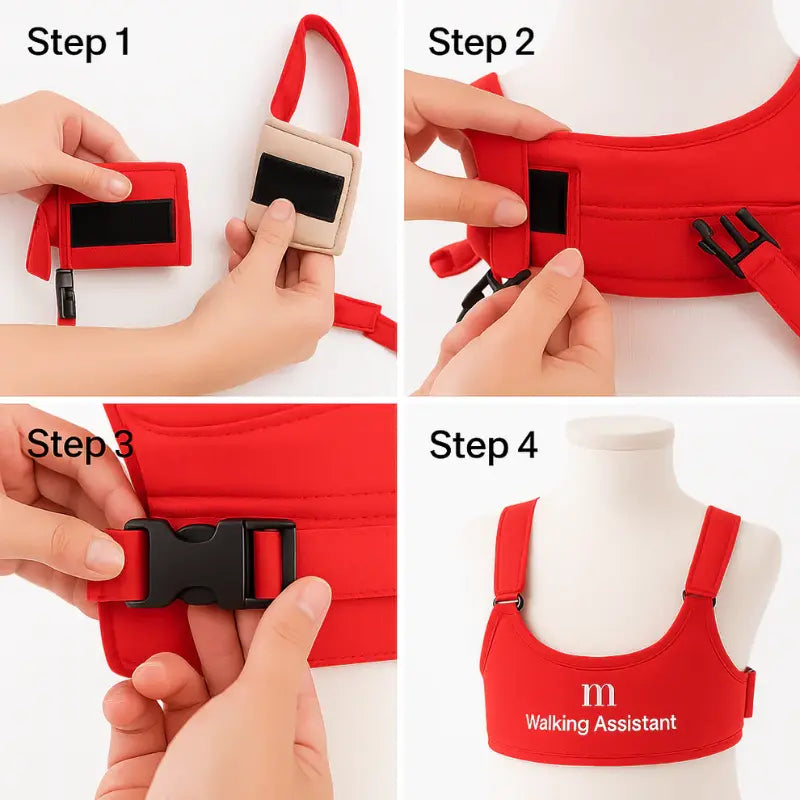 Step 1

Step 2

Step 3

Step 4

m
Walking Assistant