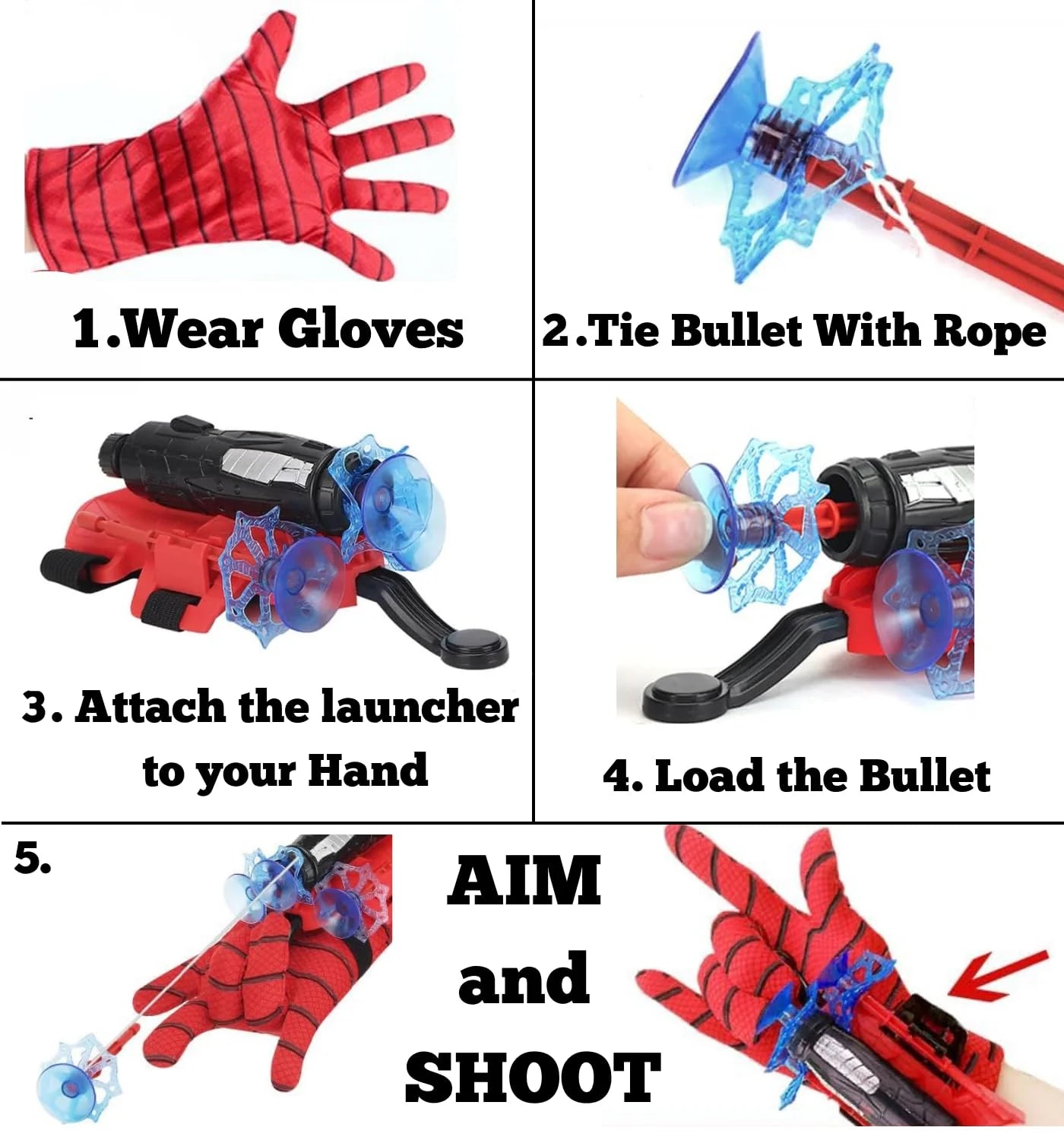 1.Wear Gloves

2.Tie Bullet With Rope

3. Attach the launcher to your Hand

4. Load the Bullet

5.

AIM and SHOOT