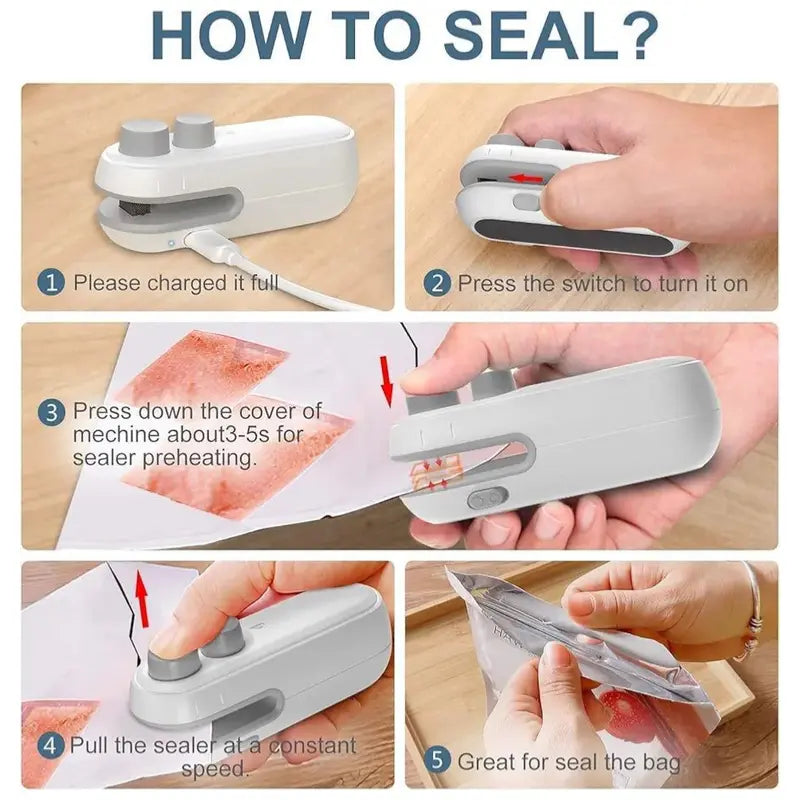 HOW TO SEAL?

1 Please charged it full

2 Press the switch to turn it on

3 Press down the cover of mechine about3-5s for sealer preheating.

4 Pull the sealer at a constant speed.

5 Great for seal the bag