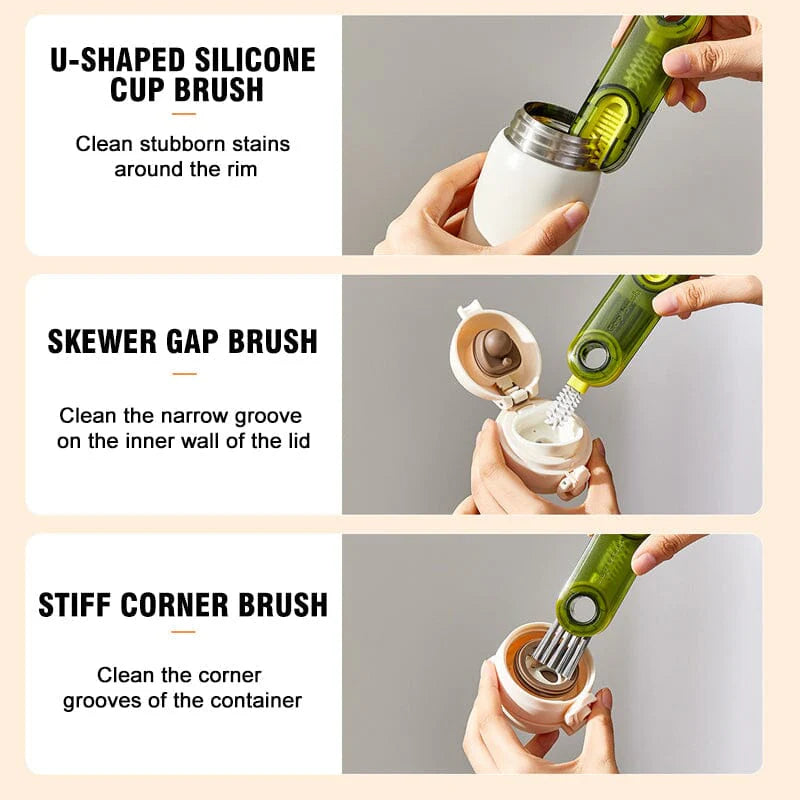 U-SHAPED SILICONE CUP BRUSH

Clean stubborn stains around the rim

SKEWER GAP BRUSH

Clean the narrow groove on the inner wall of the lid

STIFF CORNER BRUSH

Clean the corner grooves of the container