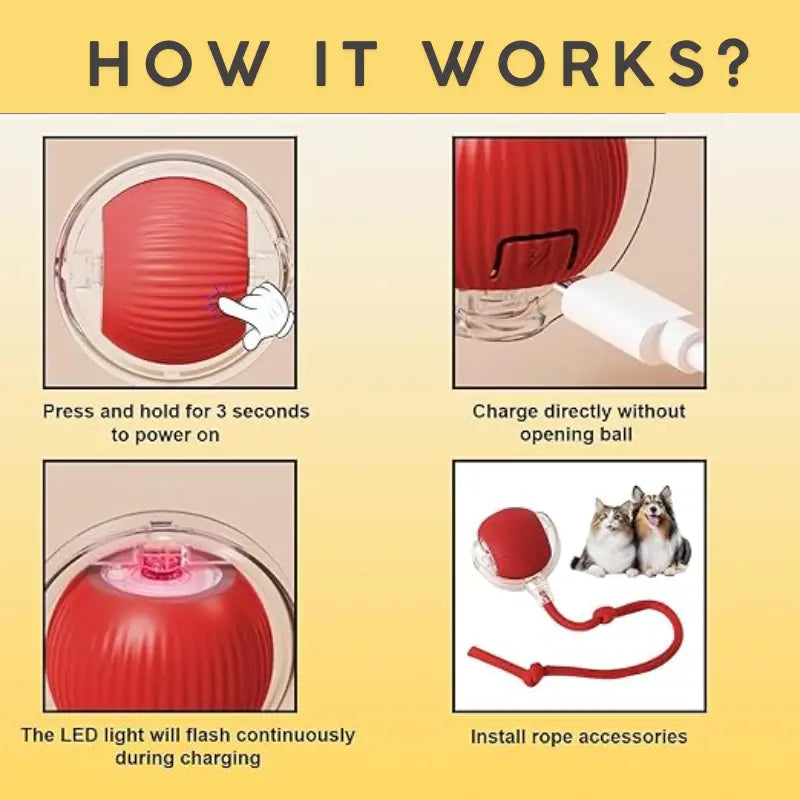 HOW IT WORKS?

Press and hold for 3 seconds to power on

Charge directly without opening ball

The LED light will flash continuously during charging

Install rope accessories